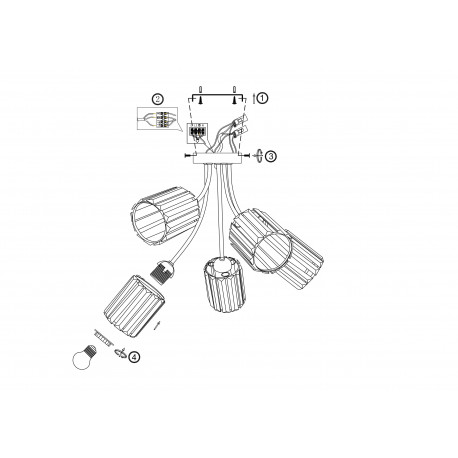 ②
①
③
④