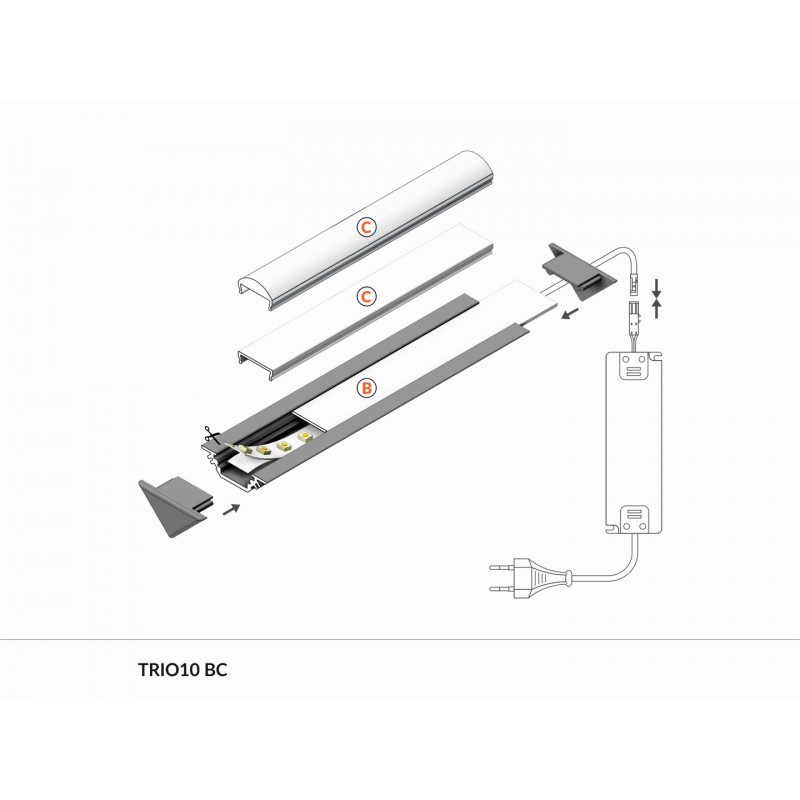 C

C

B

TRIO10 BC